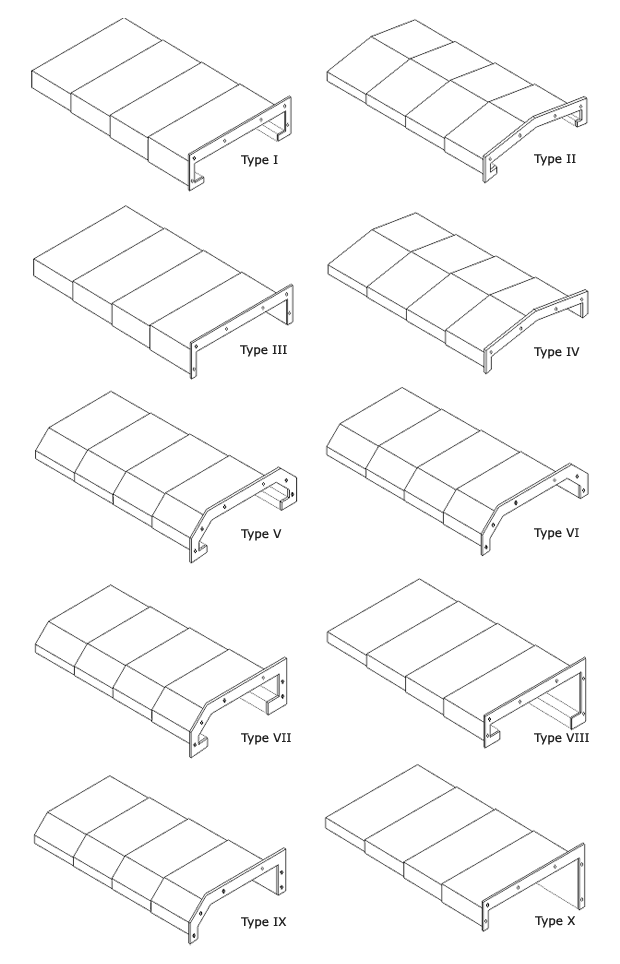 Type I

Type II

Type III

Type IV

Type V

Type VI

Type VII

Type VIII

Type IX

Type X